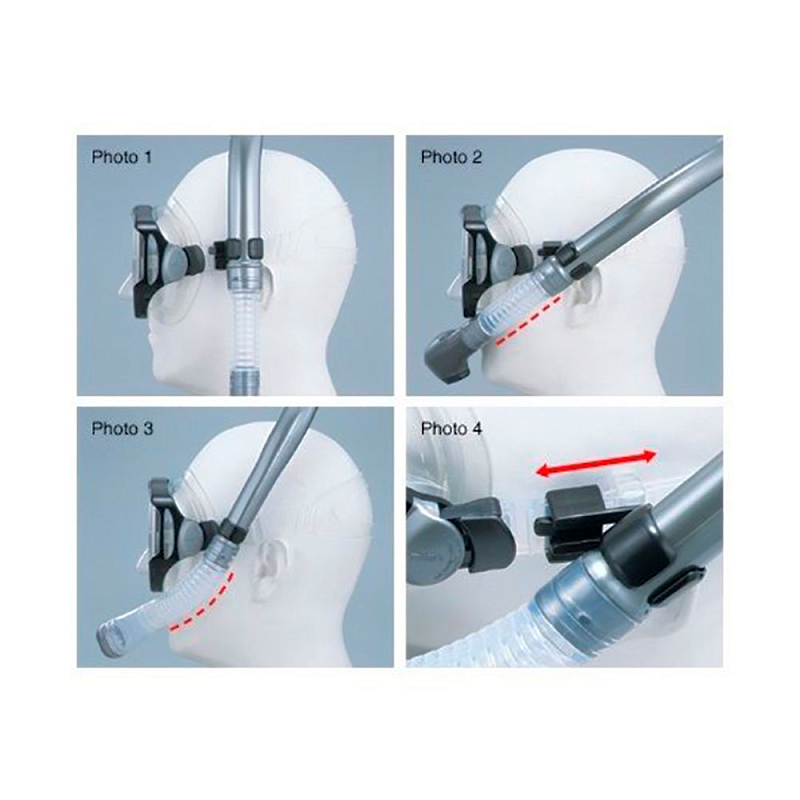 Photo 1

Photo 2

Photo 3

Photo 4